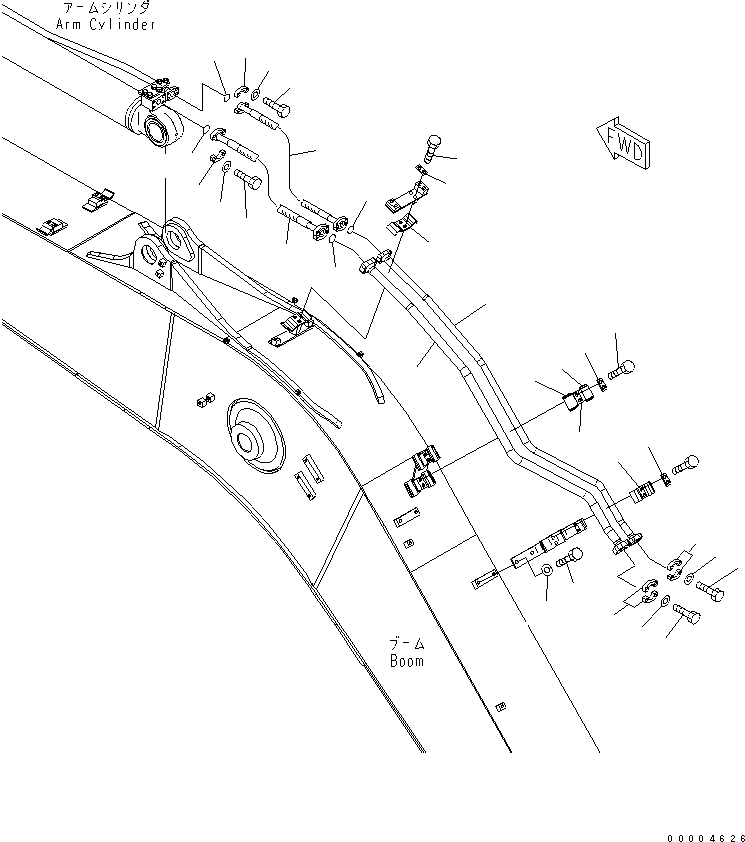 アームシリンダ
Arm Cylinder

FWD

ブーム
Boom

00004626