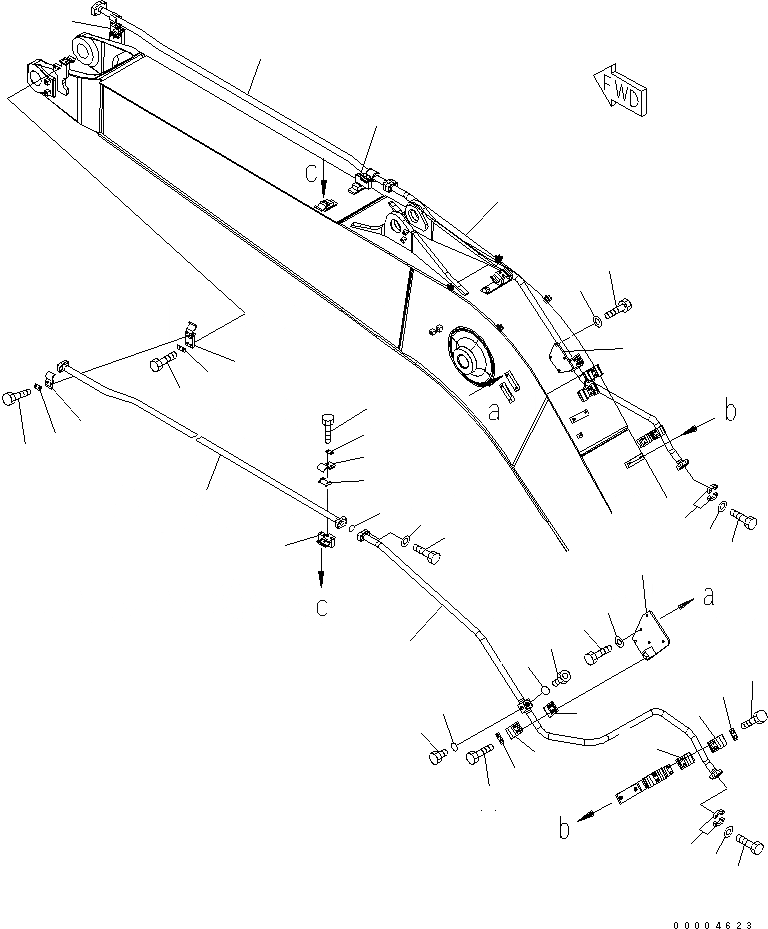 FWD
c
a
b
c
a
b
00004623