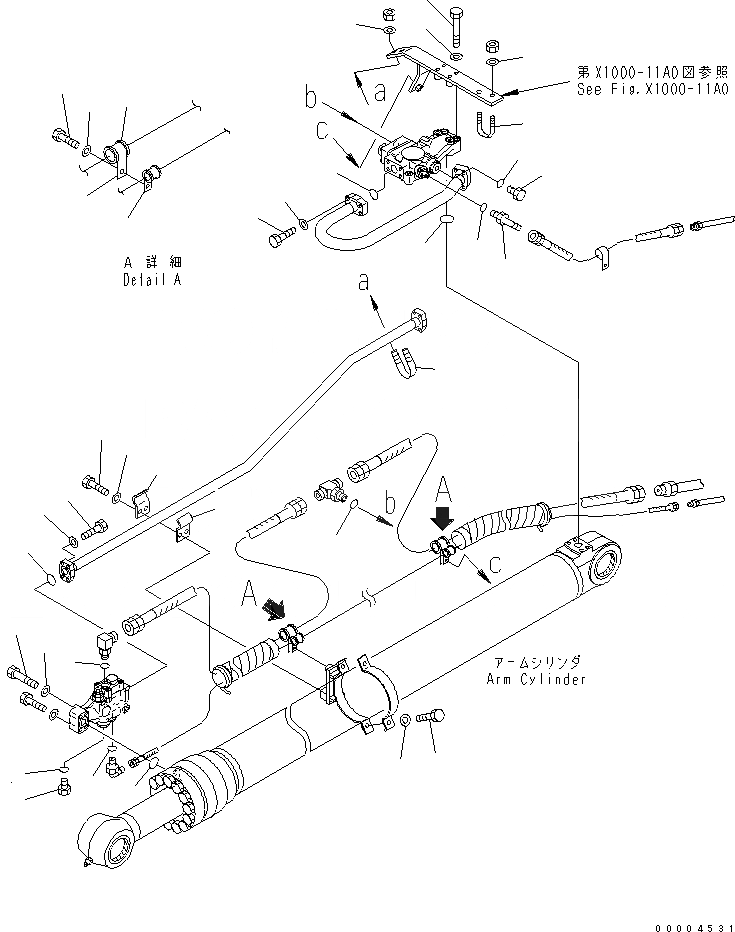 第X1000-11A0図参照
See Fig.X1000-11A0

a
b
c

A 詳細
Detail A

a

b
A
c

A

アームシリンダ
Arm Cylinder

00004531