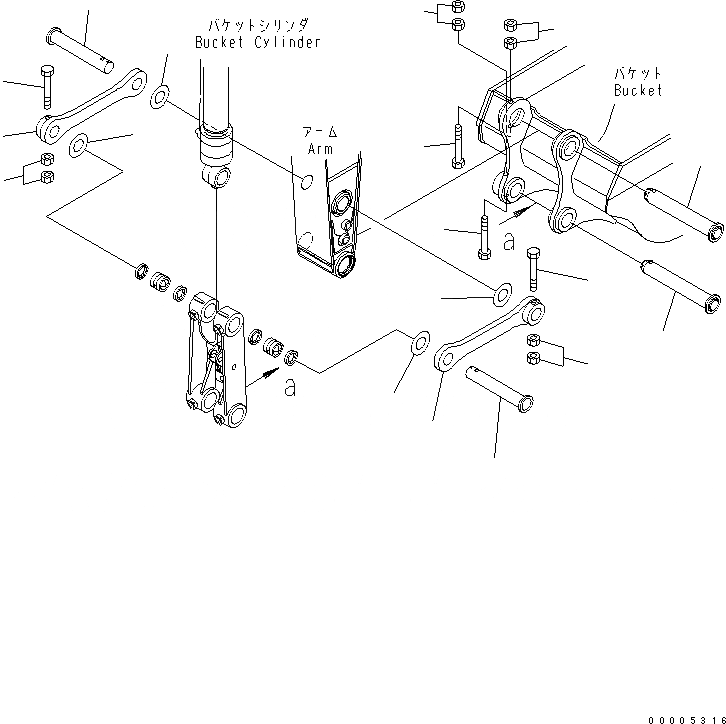 バケットシリンダ
Bucket Cylinder

バケット
Bucket

アーム
Arm

a

a

00005316