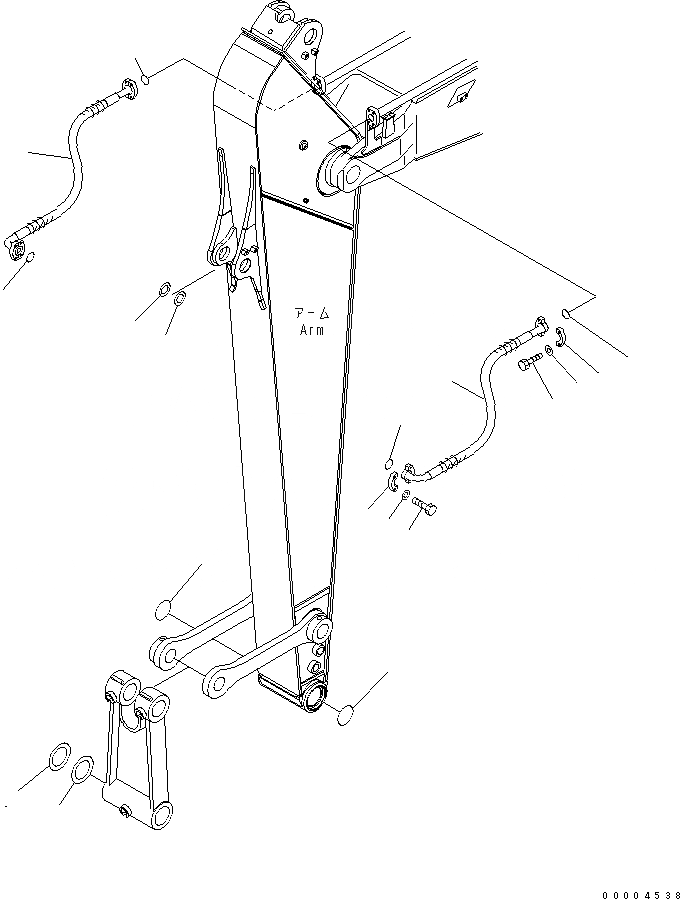 アーム
Arm

00004538