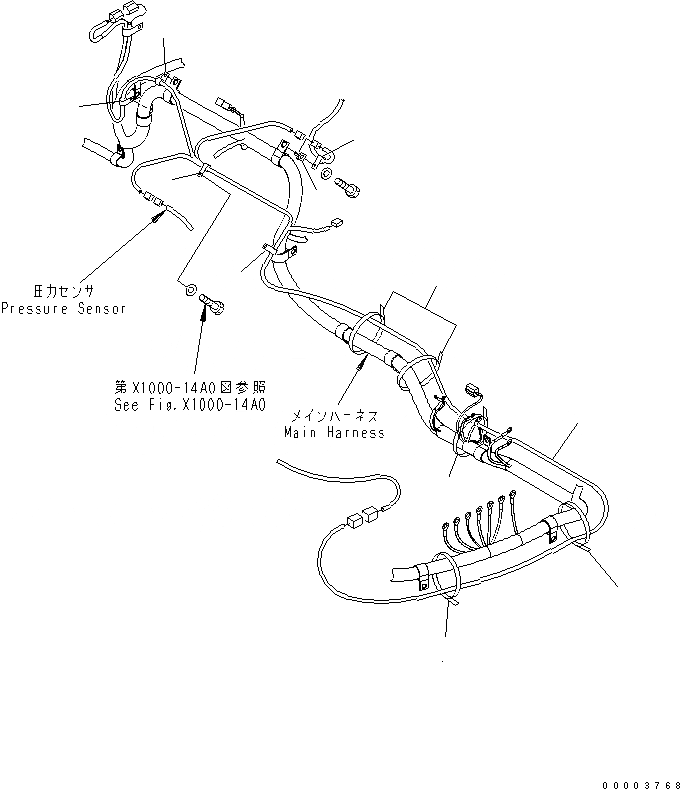 圧力センサ
Pressure Sensor

第X1000-14A0図参照
See Fig.X1000-14A0

メインハーネス
Main Harness

00003768