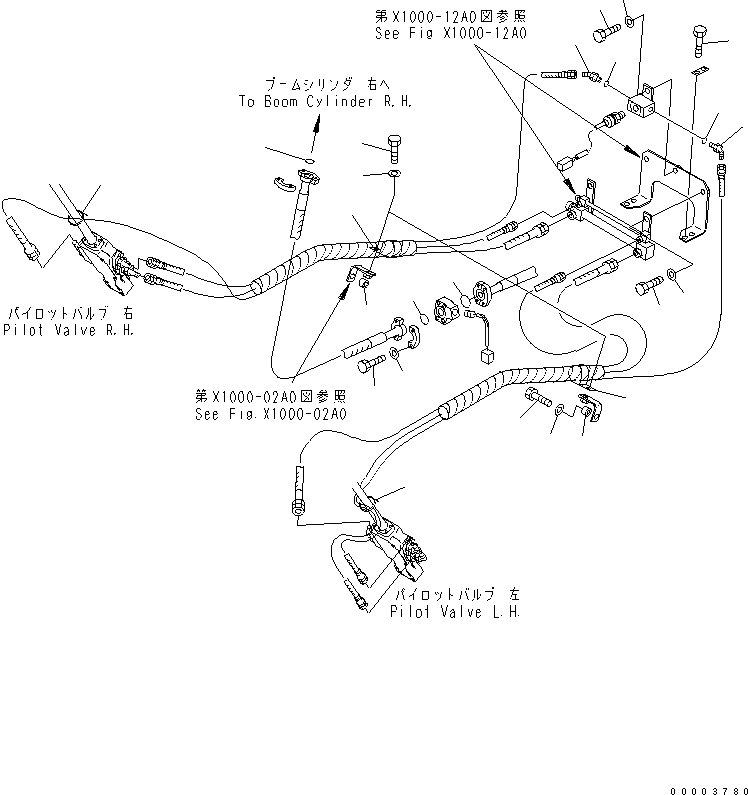 第X1000-12A0図参照
See Fig X1000-12A0

ブームシリンダ 右へ
To Boom Cylinder R.H.

パイロットバルブ 右
Pilot Valve R.H.

第X1000-02A0図参照
See Fig.X1000-02A0

パイロットバルブ 左
Pilot Valve L.H.

00003780