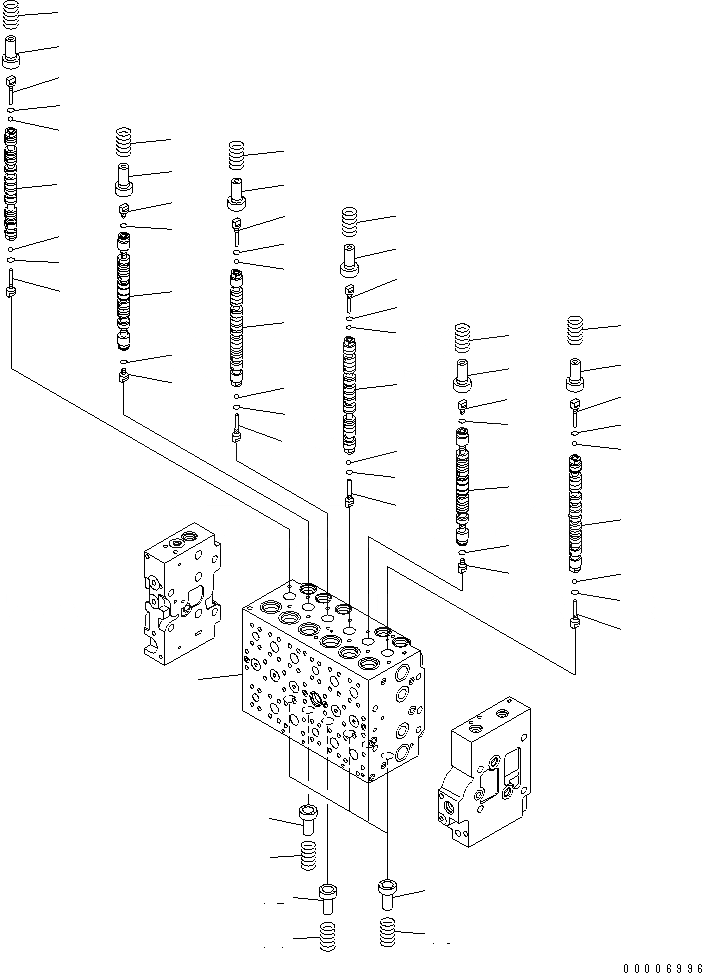 00006996