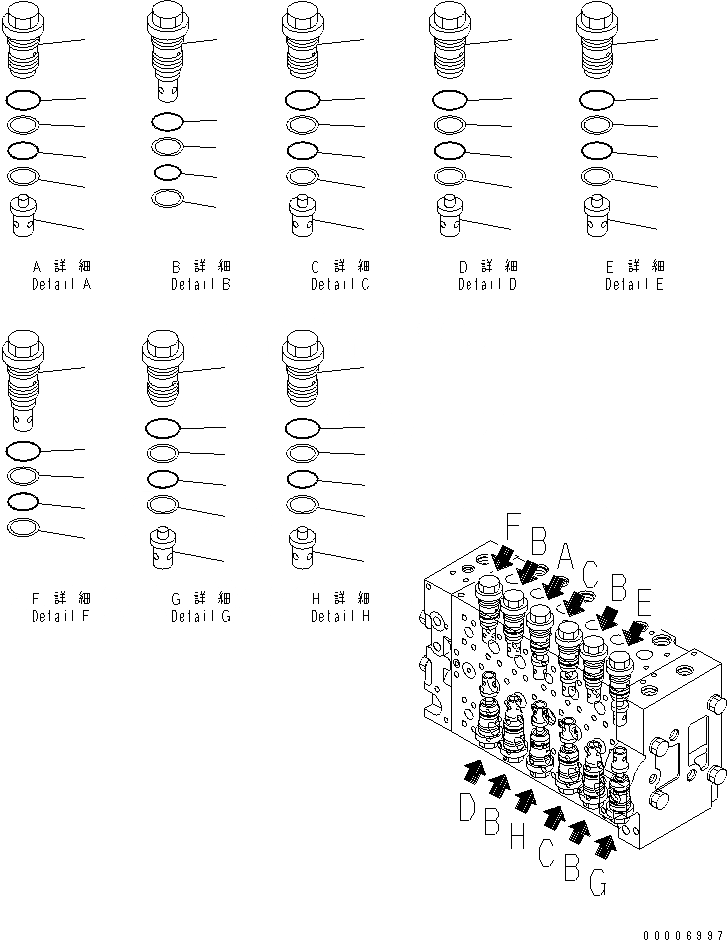 A 詳 細
Detail A

B 詳 細
Detail B

C 詳 細
Detail C

D 詳 細
Detail D

E 詳 細
Detail E

F 詳 細
Detail F

G 詳 細
Detail G

H 詳 細
Detail H

F B A C B E

D B H C B G

00006997