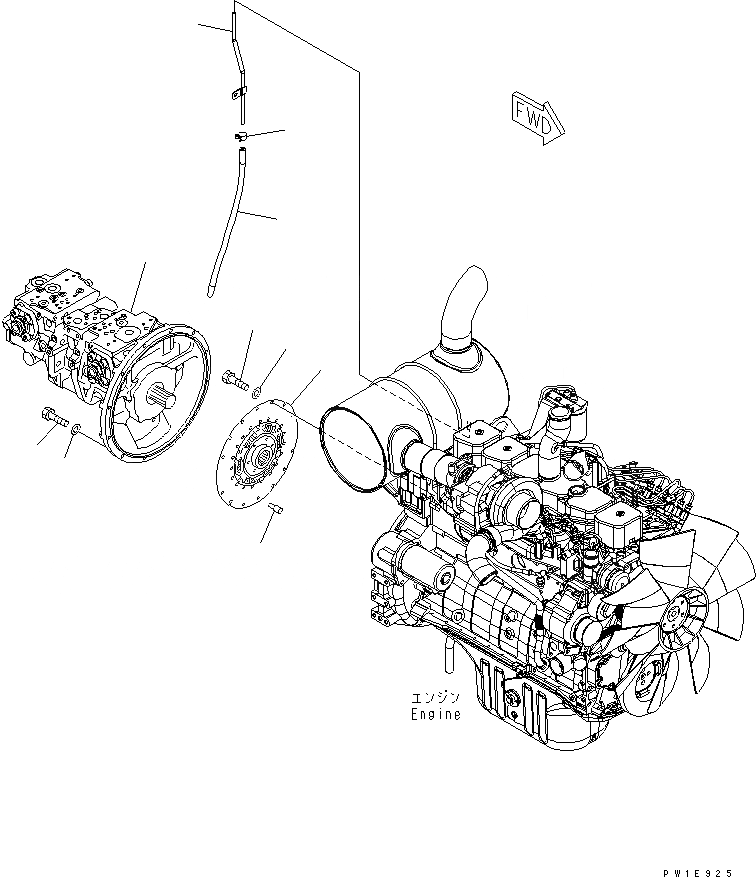 FWD

エンジン
Engine

PW1E925