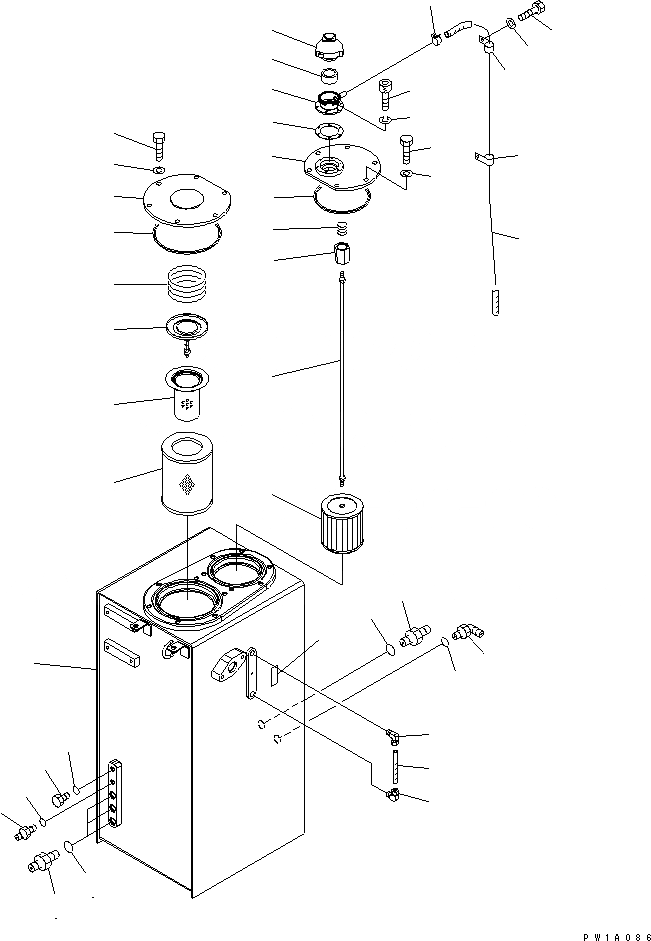 PW1A086