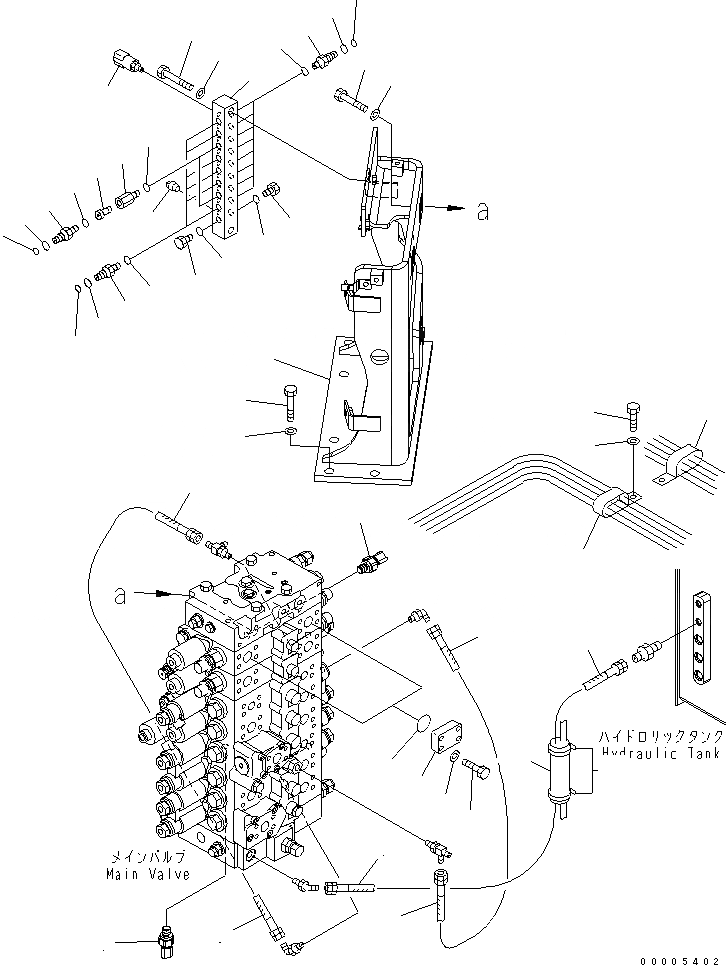 a

a

ハイドロリックタンク
Hydraulic Tank

メインバルブ
Main Valve

00005402