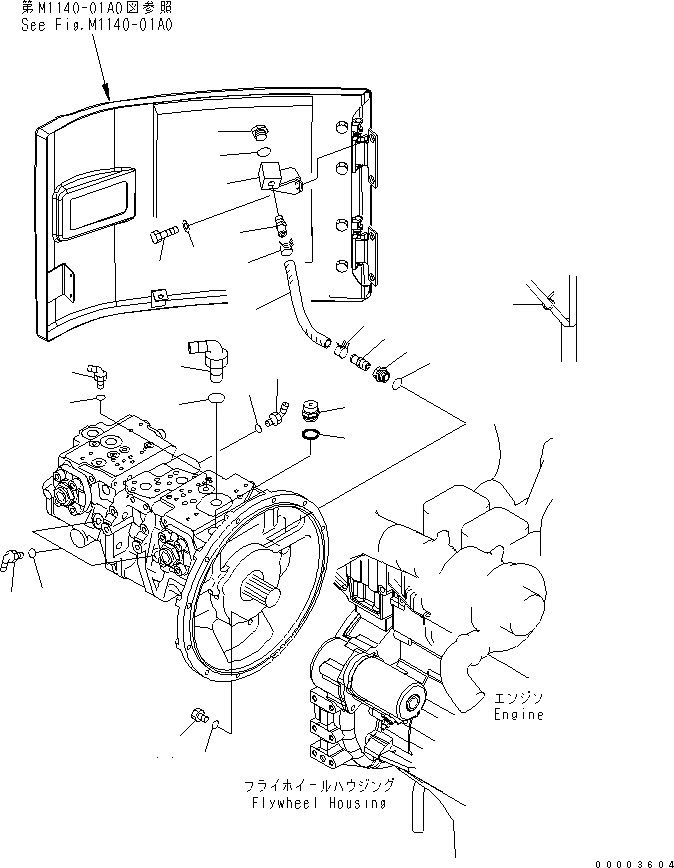 第M1140-01A0図参照
See Fig.M1140-01A0

エンジン
Engine

フライホイールハウジング
Flywheel Housing

00003604