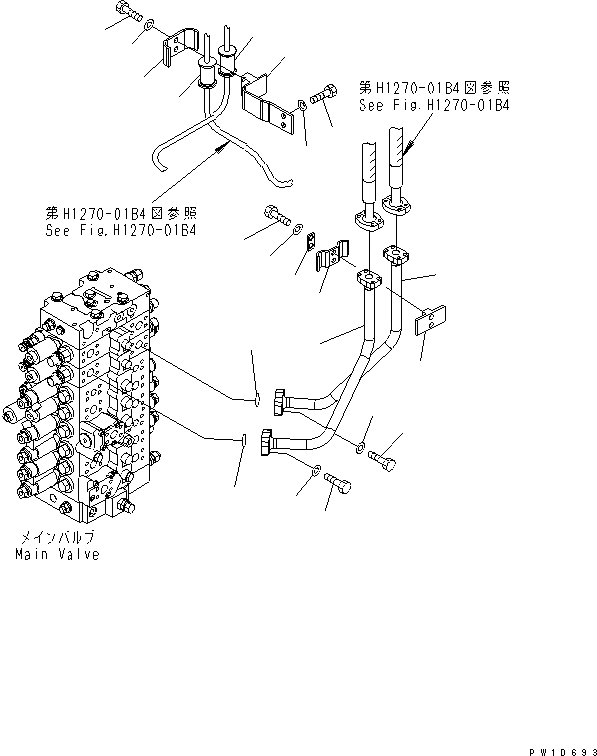 第H1270-01B4図参照
See Fig.H1270-01B4

第H1270-01B4図参照
See Fig.H1270-01B4

メインバルブ
Main Valve

PW1D693