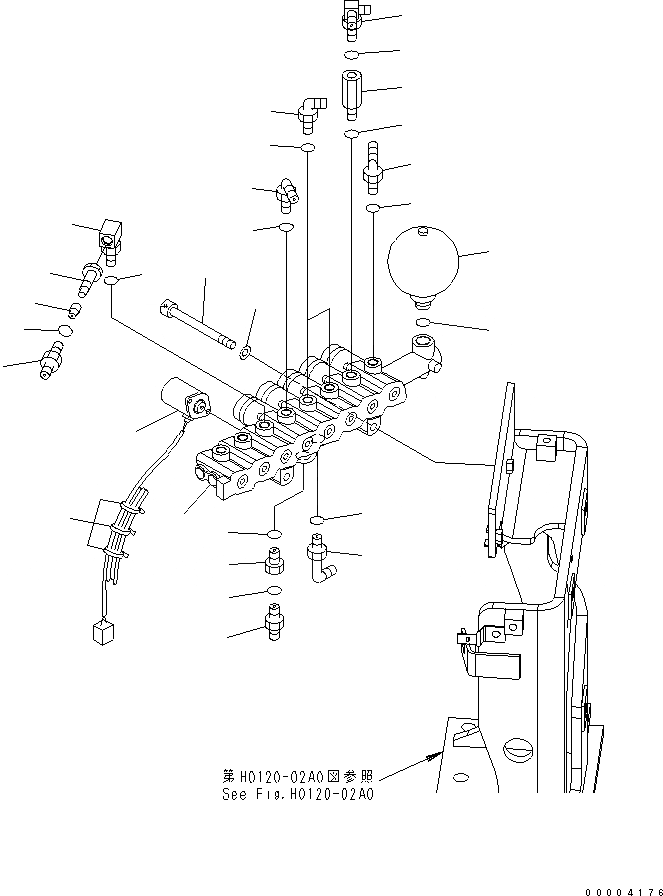 第H0120-02A0図参照
See Fig.H0120-02A0

00004176