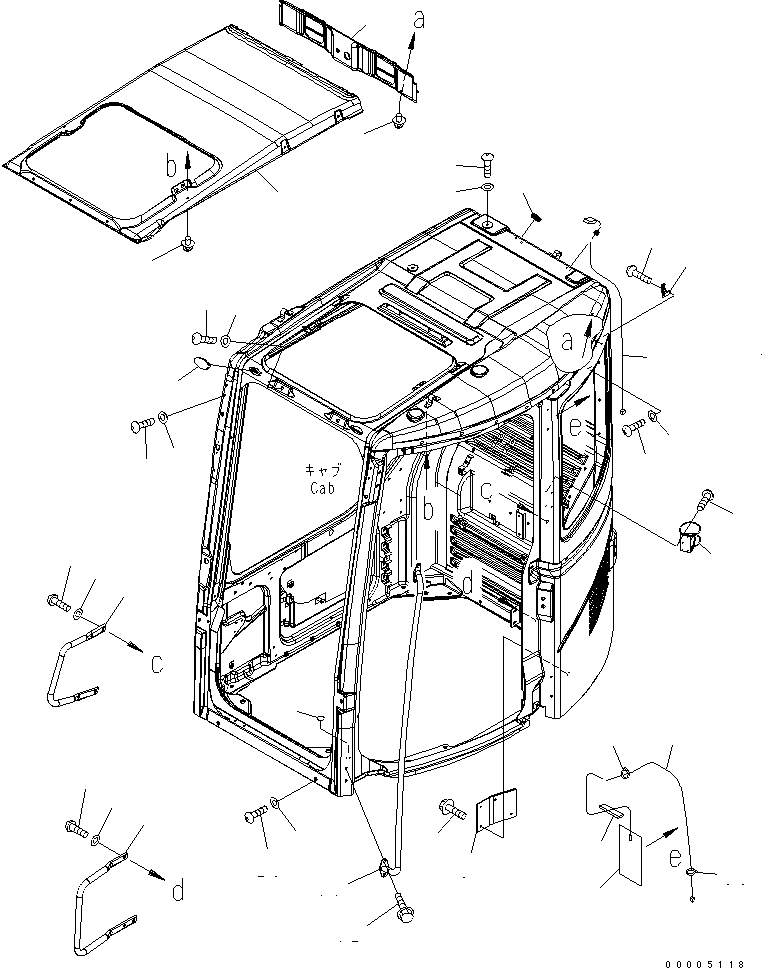 a
b
a
e
キャブ
Cab
b
c
d
c
d
e
00005118