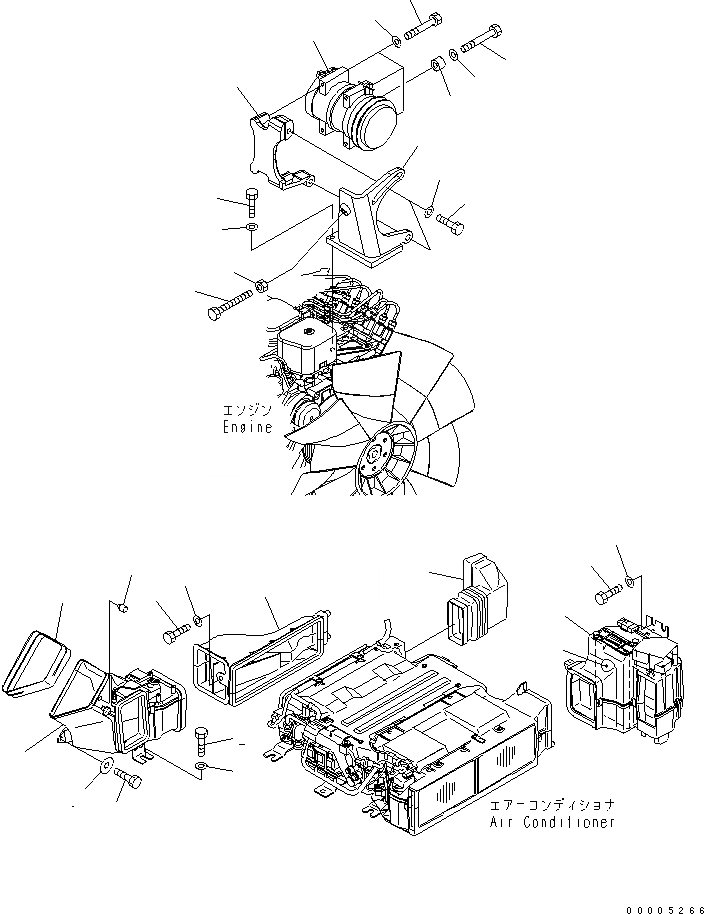 エンジン
Engine

エアーコンディショナ
Air Conditioner

00005266