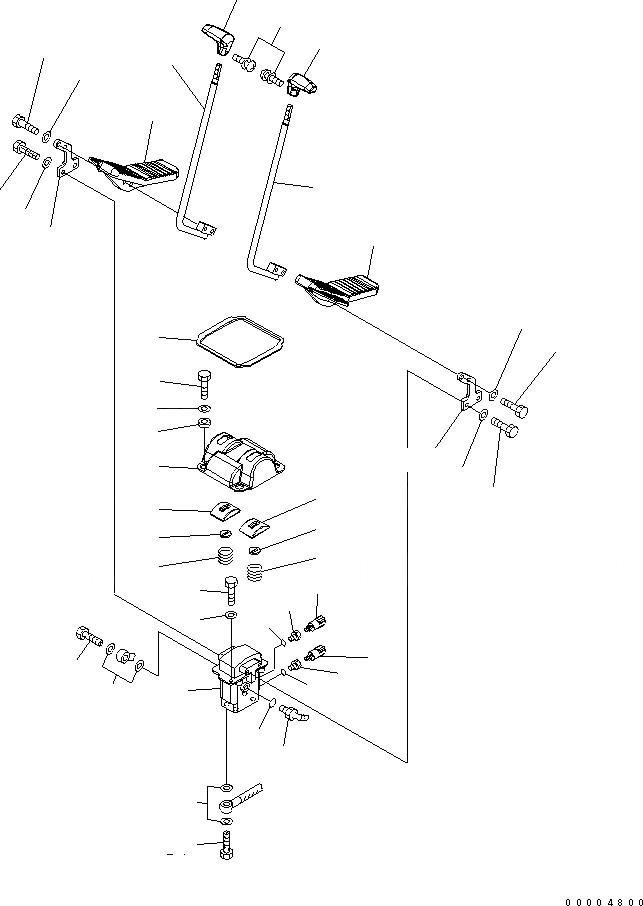 00004800