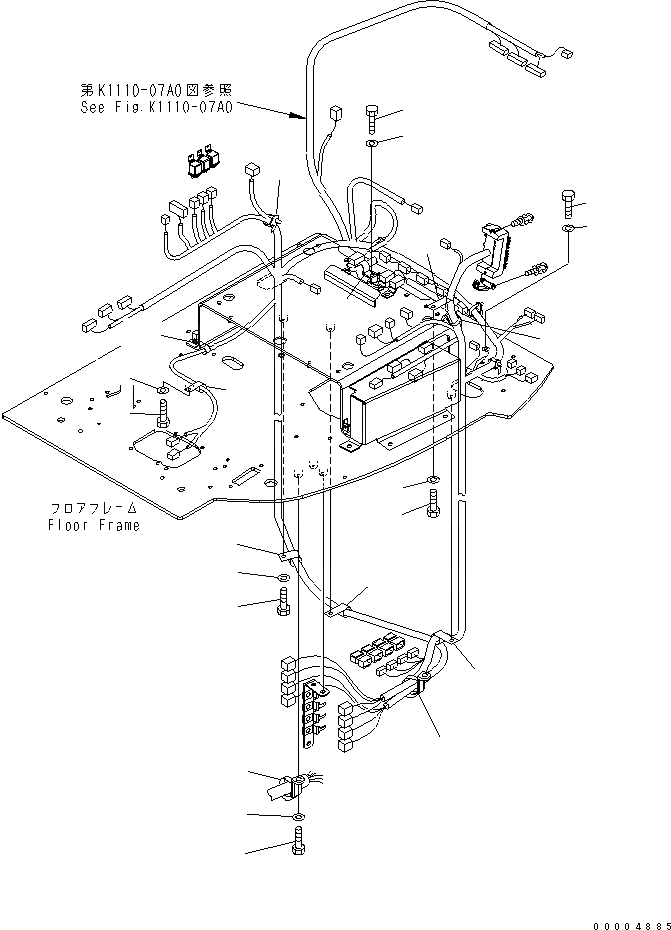 第K1110-07A0図参照
See Fig.K1110-07A0

フロアフレーム
Floor Frame

00004885