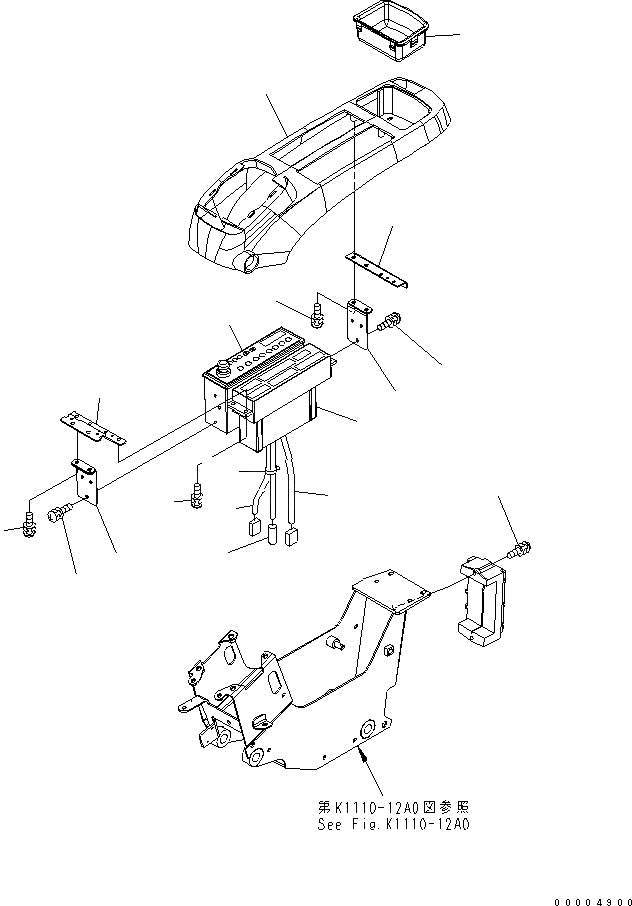 第K1110-12A0図参照
See Fig.K1110-12A0

00004900