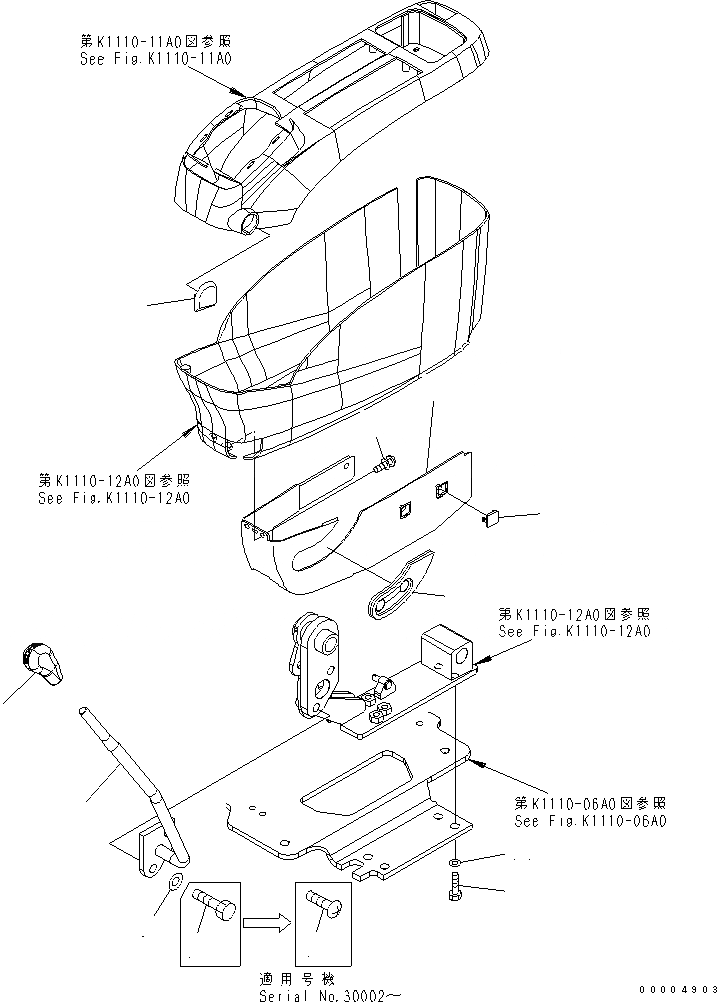 第K1110-11A0図参照
See Fig.K1110-11A0

第K1110-12A0図参照
See Fig.K1110-12A0

第K1110-12A0図参照
See Fig.K1110-12A0

第K1110-06A0図参照
See Fig.K1110-06A0

適用号機
Serial No.30002~

00004903