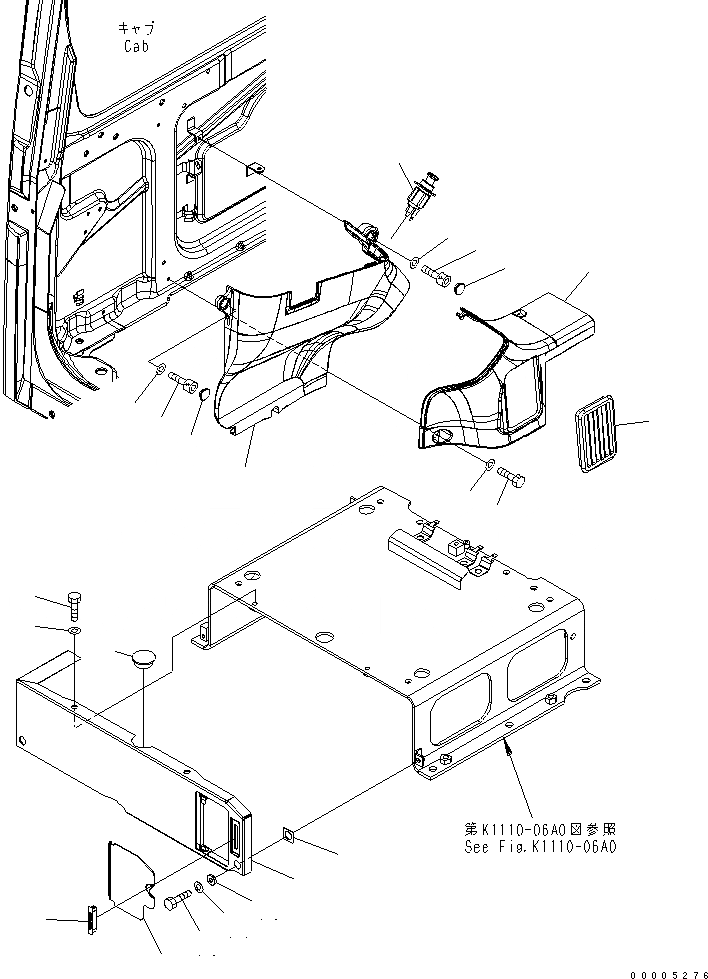 キャブ
Cab

第K1110-06A0図参照
See Fig.K1110-06A0

00005276