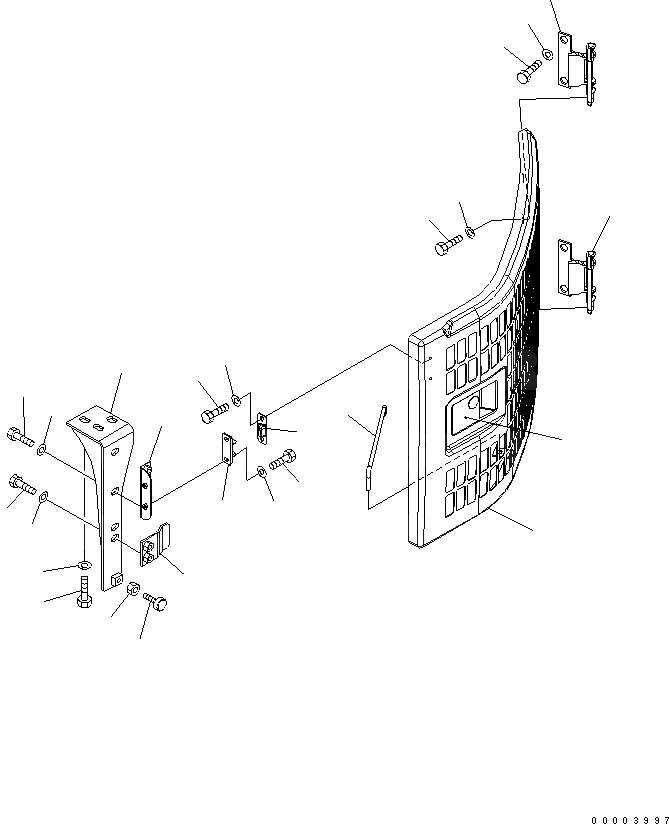 00003997