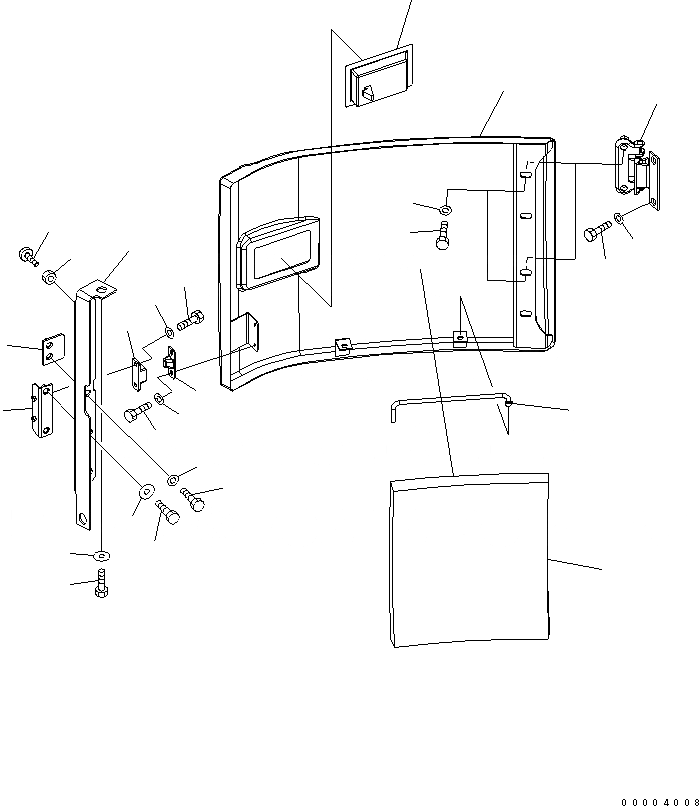 00004008