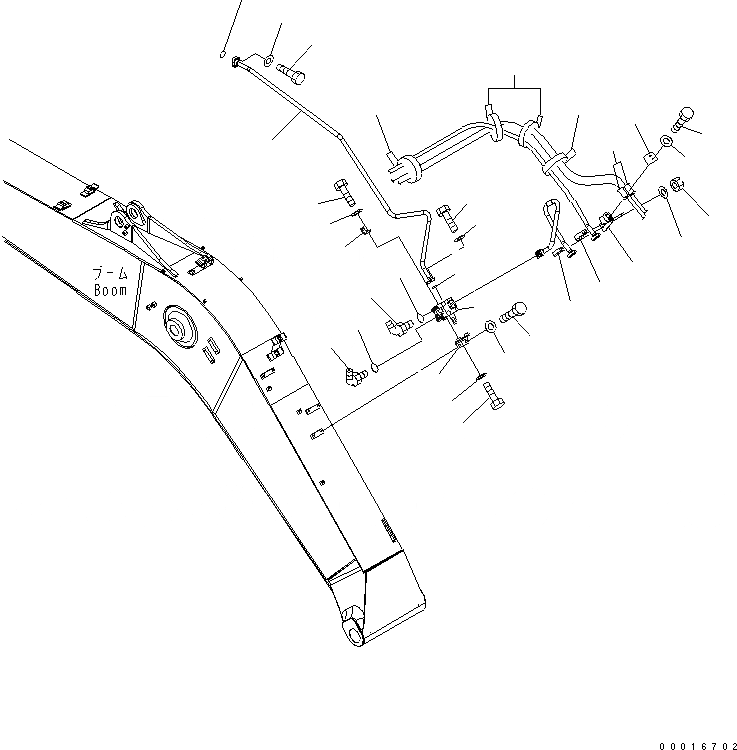 ブーム
Boom

00016702