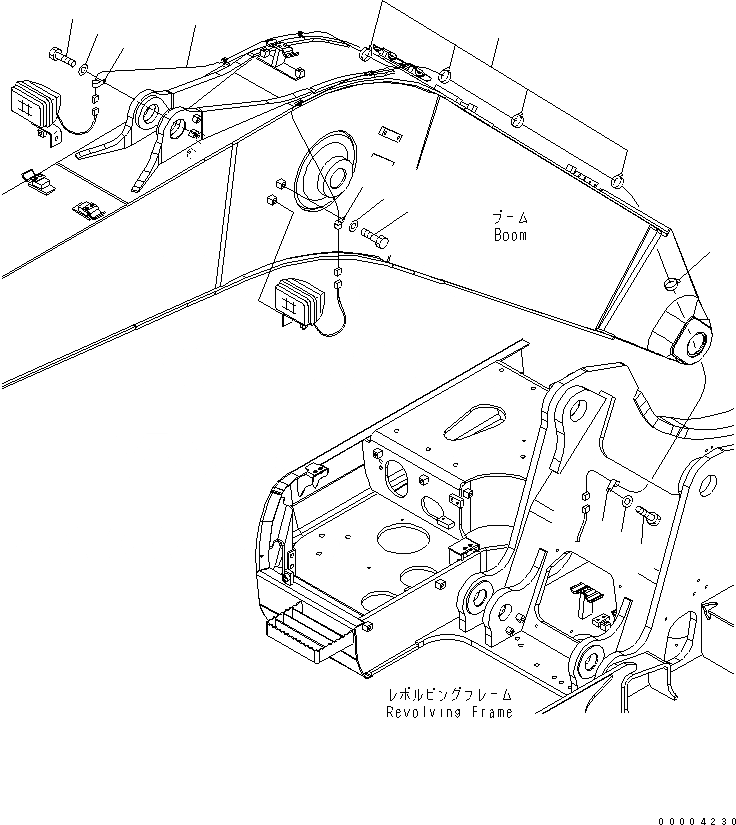 ブーム
Boom

レボルビングフレーム
Revolving Frame

00004230