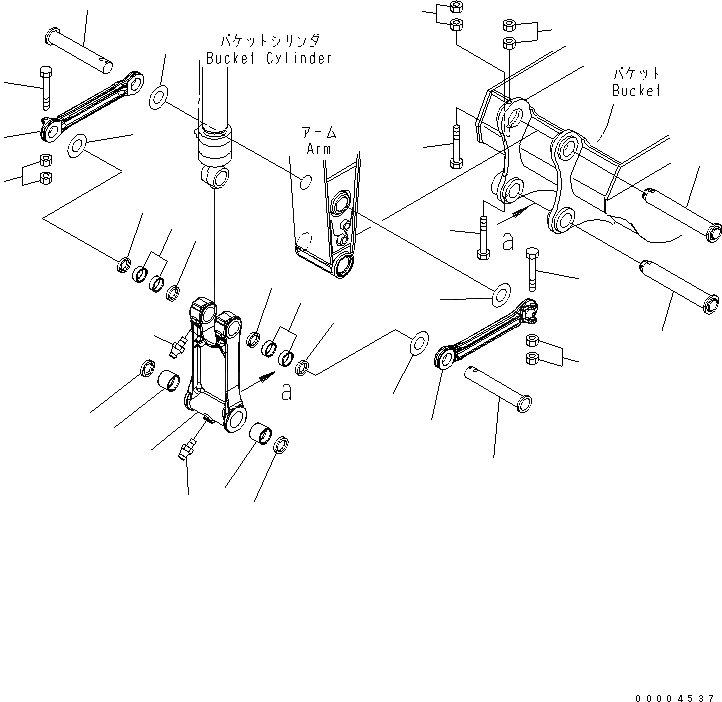 バケットシリンダ
Bucket Cylinder

バケット
Bucket

アーム
Arm

a

a

00004537