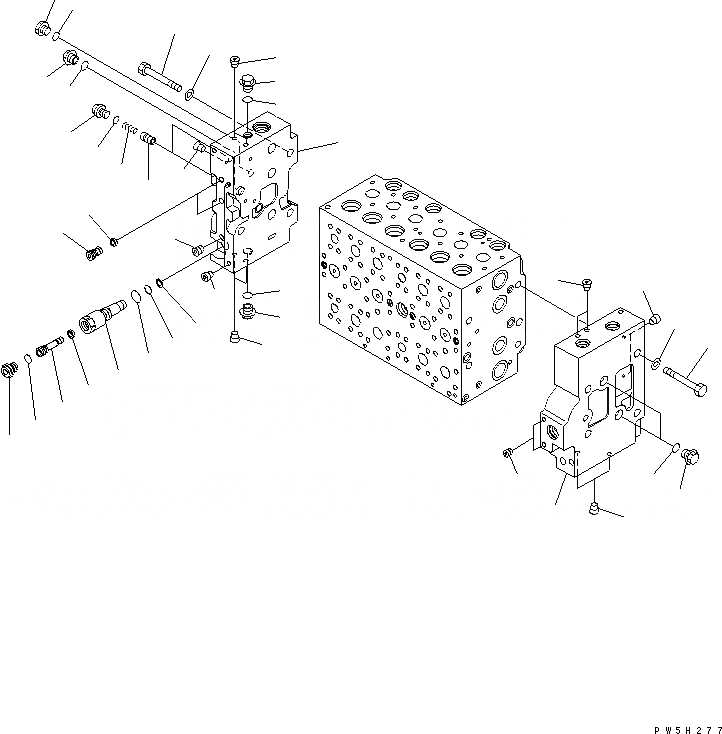 PW5H277