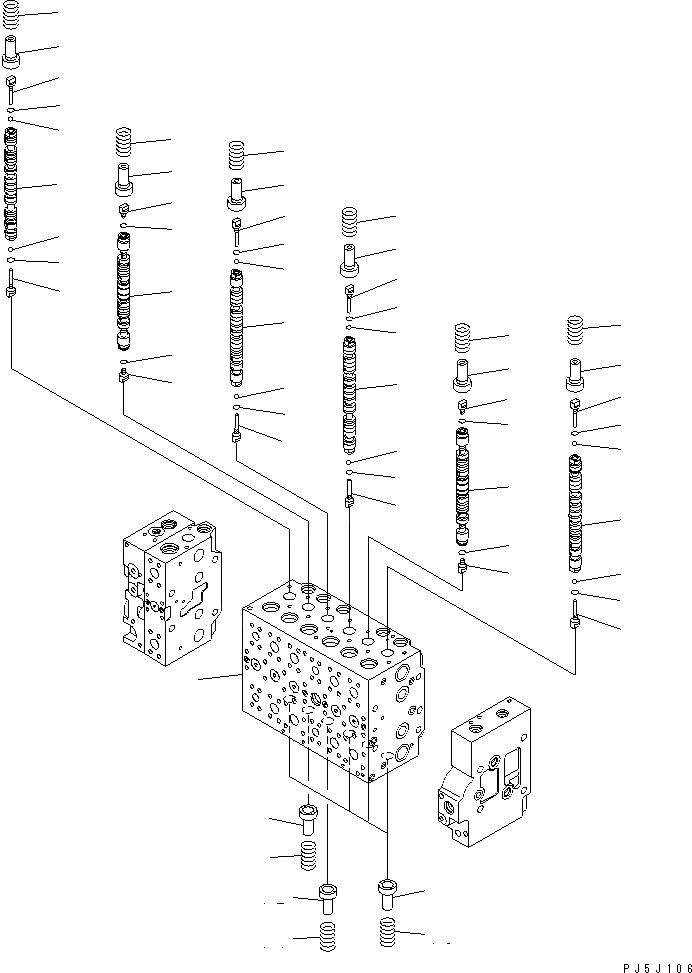 PJ5J106