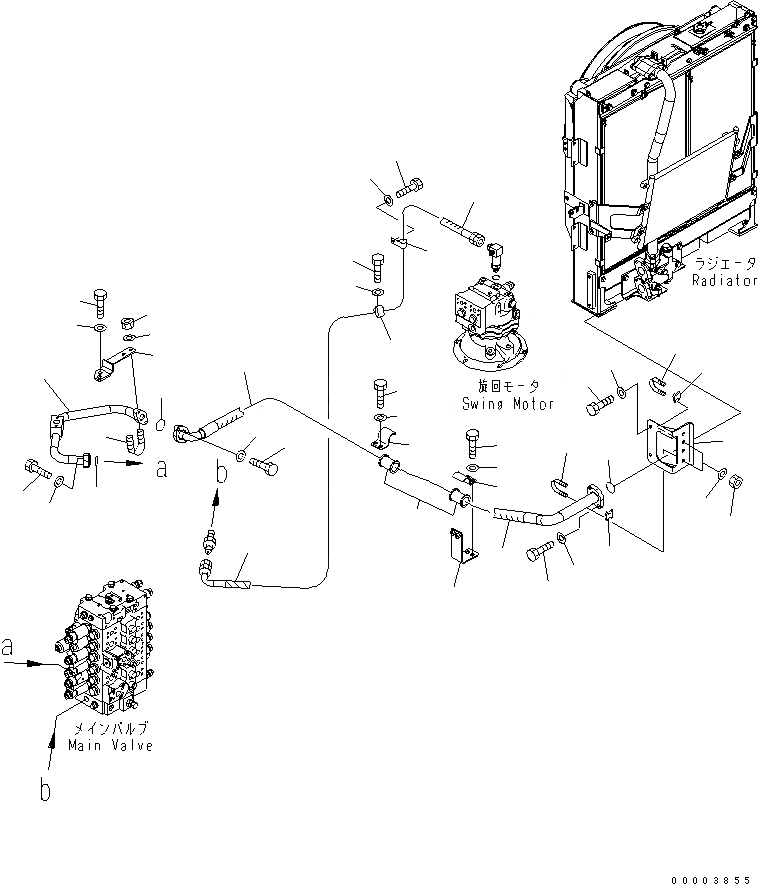 ラジエータ
Radiator

旋回モータ
Swing Motor

a

b

a

メインバルブ
Main Valve

b

00003855