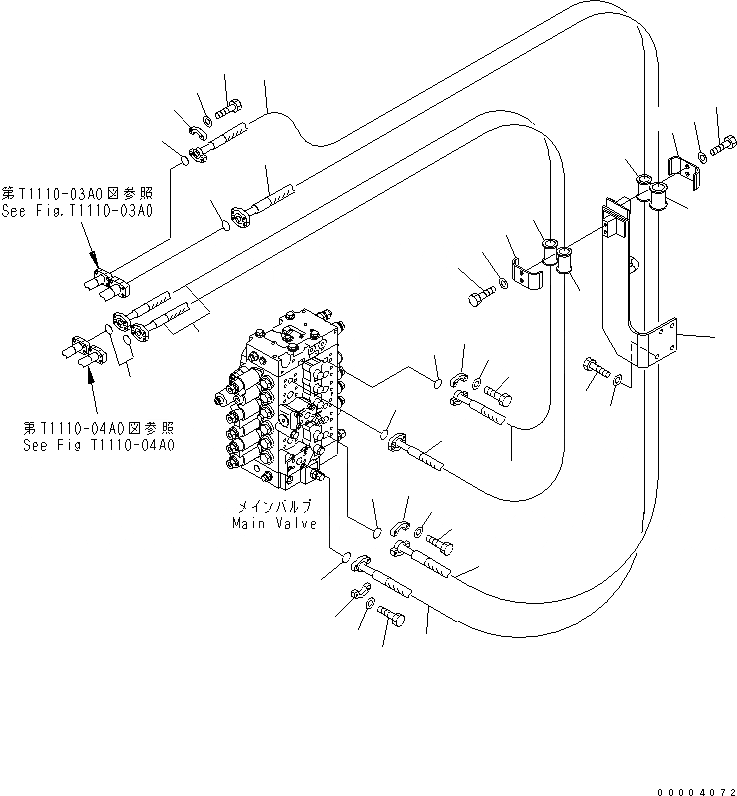 第T1110-03A0図参照
See Fig.T1110-03A0

第T1110-04A0図参照
See Fig T1110-04A0

メインバルブ
Main Valve

00004072