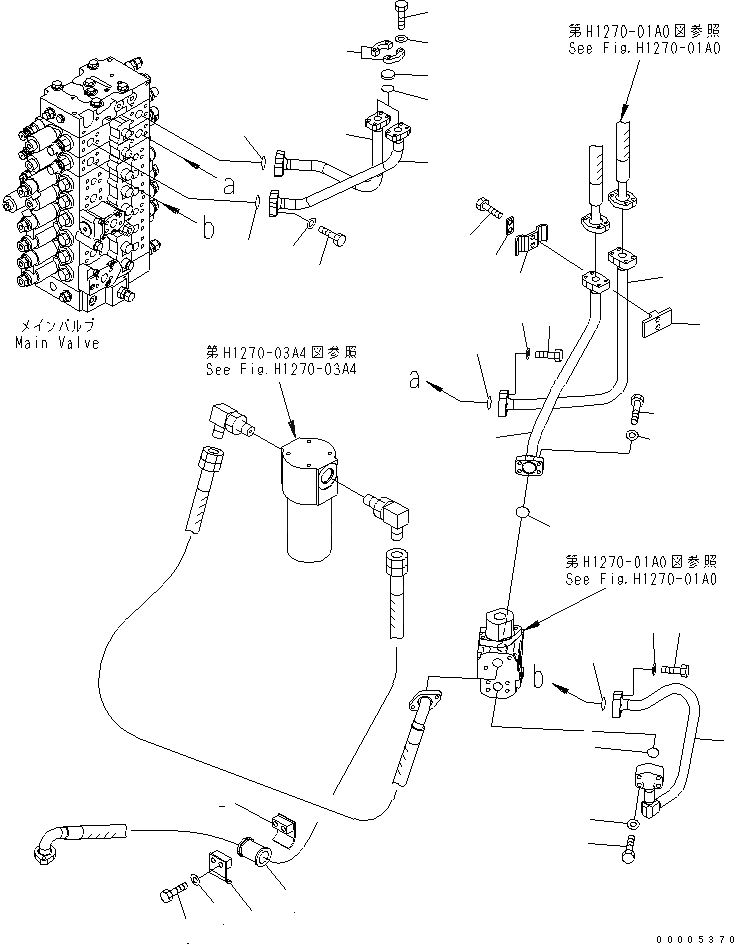 第H1270-01A0図参照
See Fig.H1270-01A0

a

b

メインバルブ
Main Valve

第H1270-03A4図参照
See Fig.H1270-03A4

a

第H1270-01A0図参照
See Fig.H1270-01A0

b

00005370