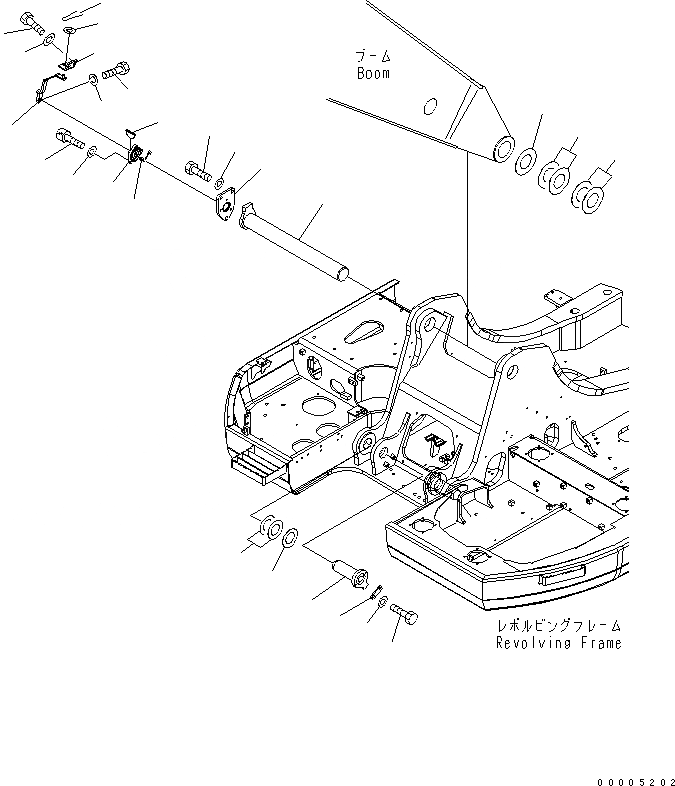 ブーム
Boom

レボルビングフレーム
Revolving Frame

00005202