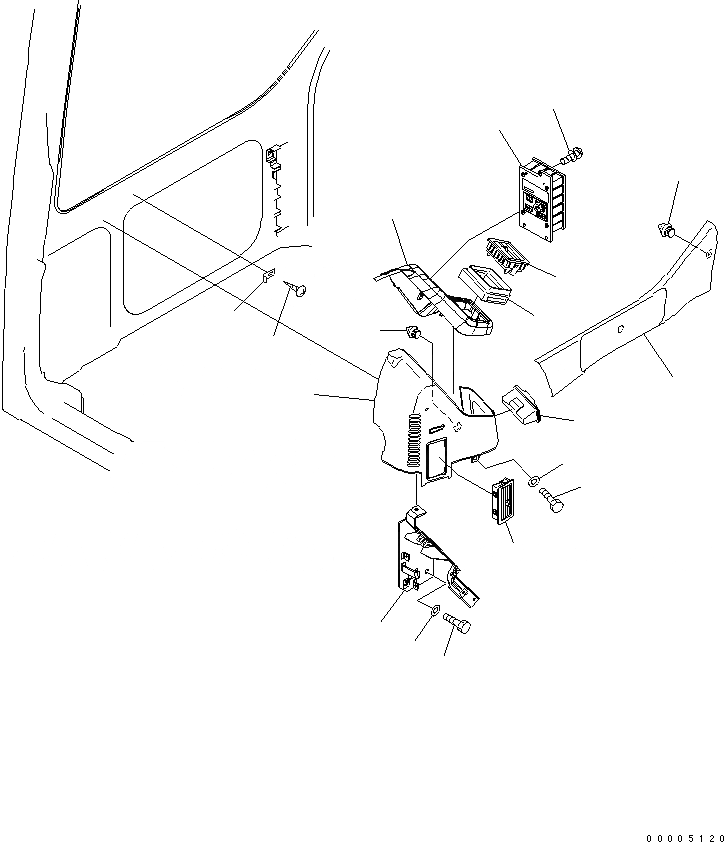 00005120