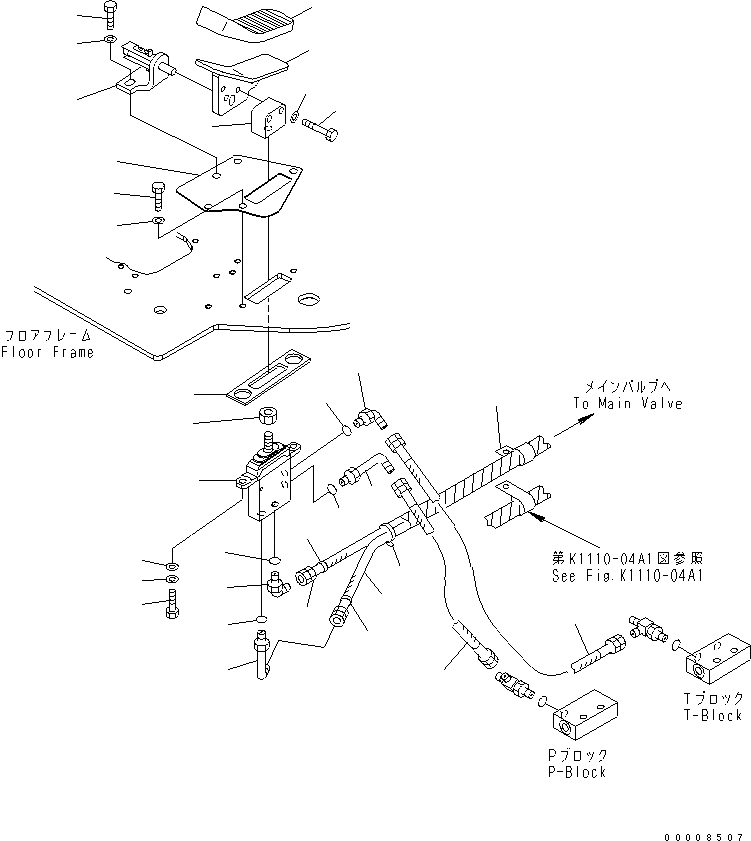 フロアフレーム
Floor Frame

メインバルブへ
To Main Valve

第K1110-04A1図参照
See Fig.K1110-04A1

Tブロック
T-Block

Pブロック
P-Block

00008507