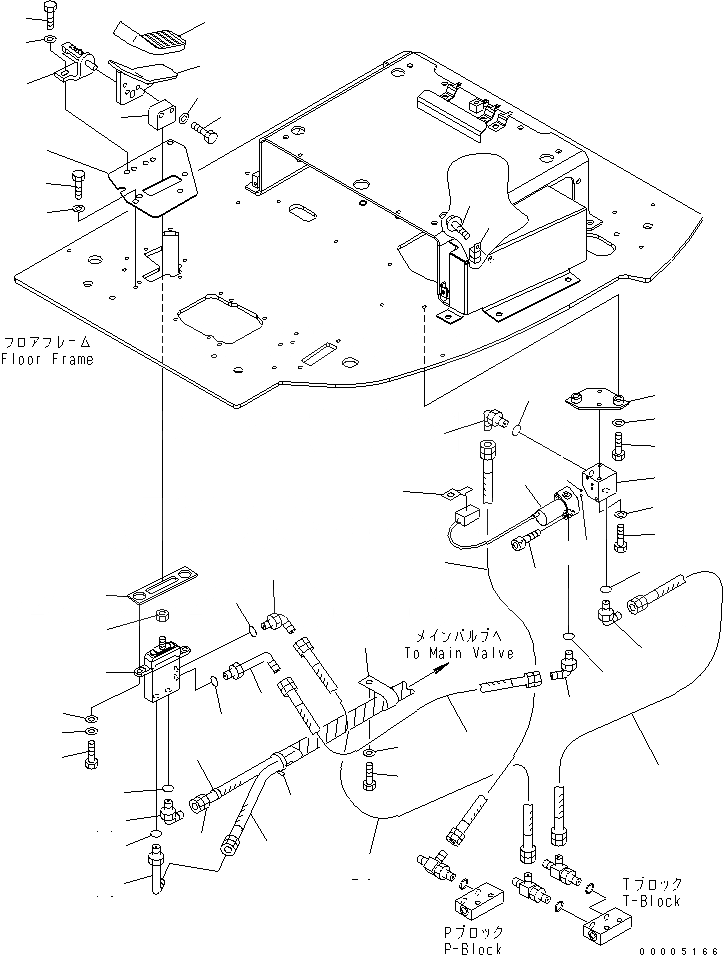 フロアフレーム
Floor Frame

メインバルブへ
To Main Valve

Tブロック
T-Block

Pブロック
P-Block

00005166