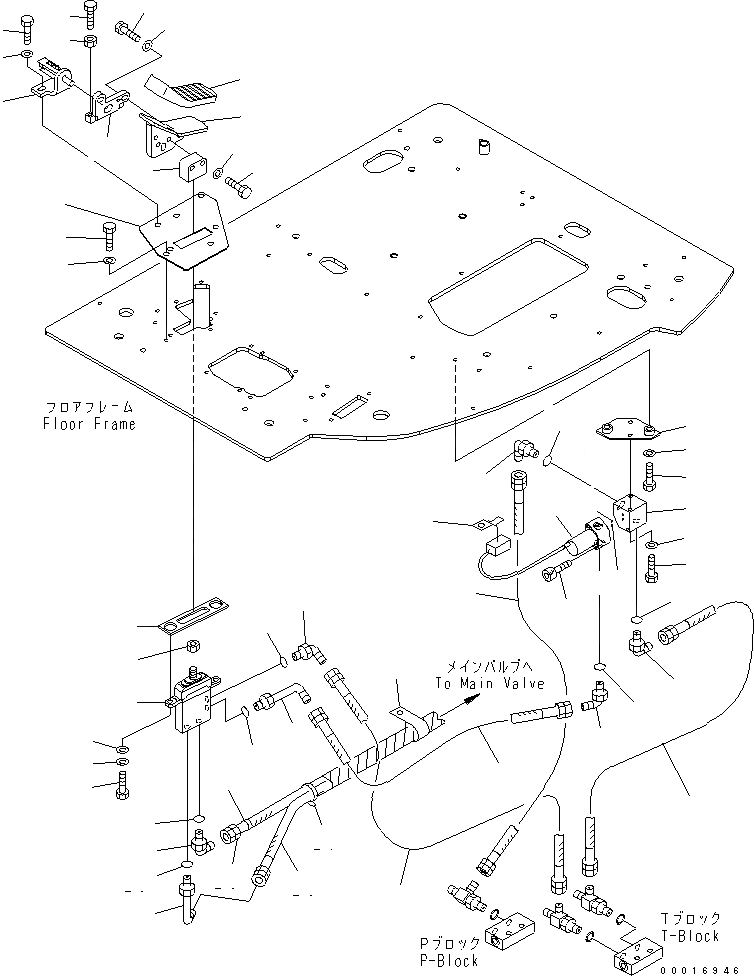 フロアフレーム
Floor Frame

メインバルブへ
To Main Valve

Pブロック
P-Block

Tブロック
T-Block

00016946