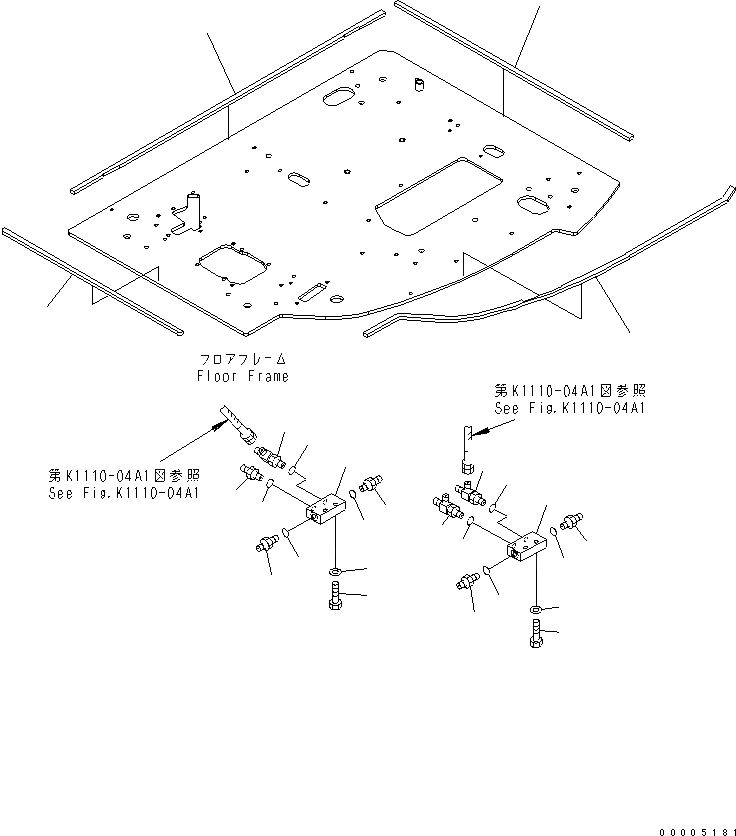 フロアフレーム
Floor Frame

第K1110-04A1図参照
See Fig.K1110-04A1

第K1110-04A1図参照
See Fig.K1110-04A1

00005181