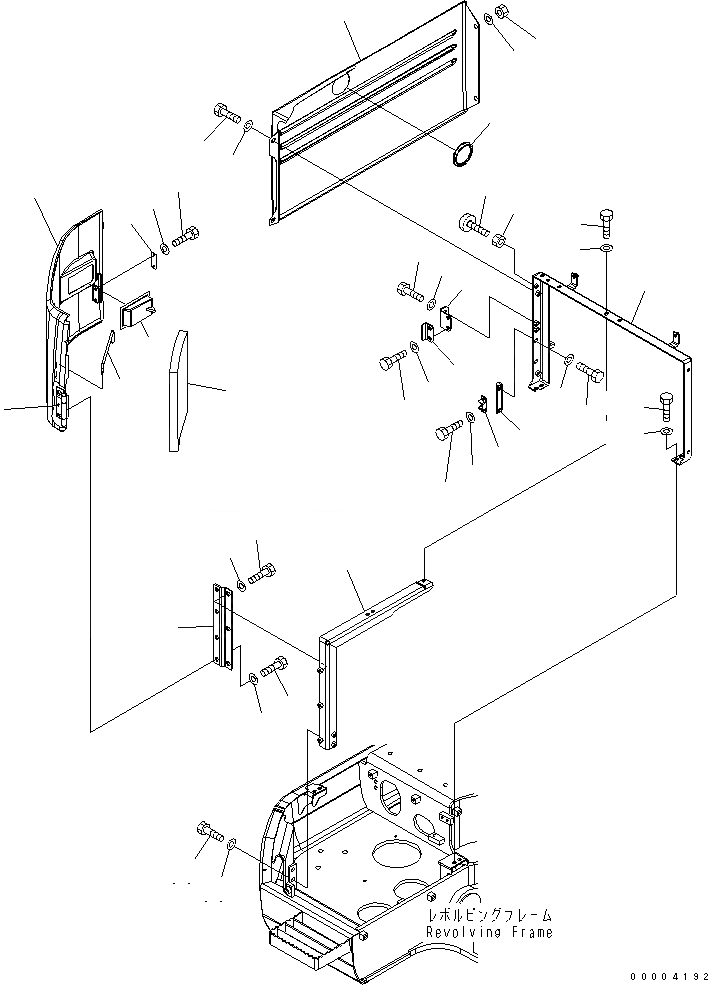 レボルビングフレーム
Revolving Frame

00004192