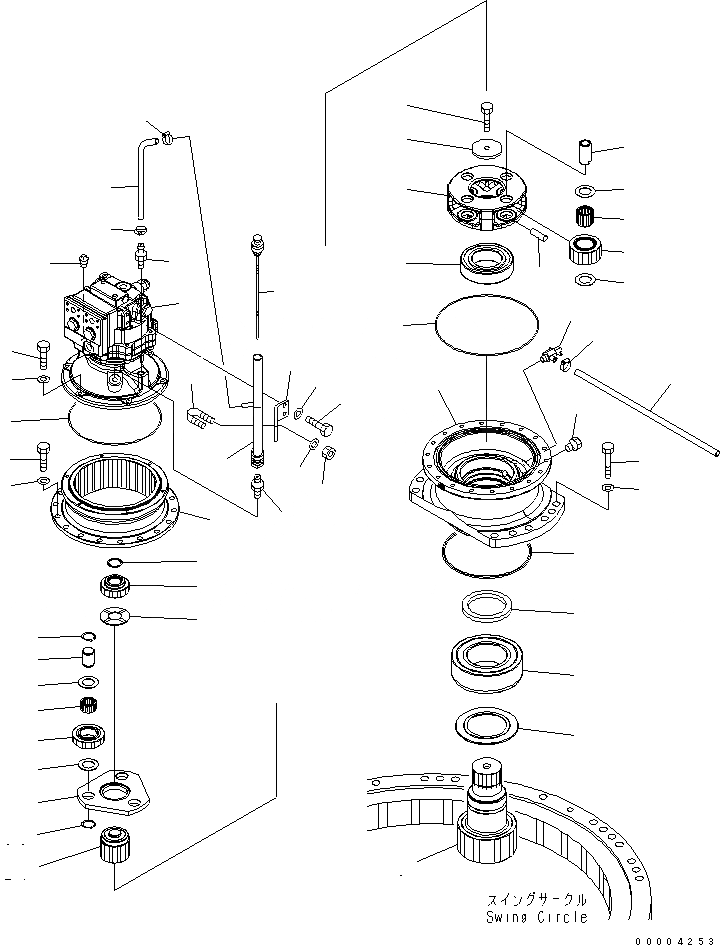 スイングサークル
Swing Circle

00004253