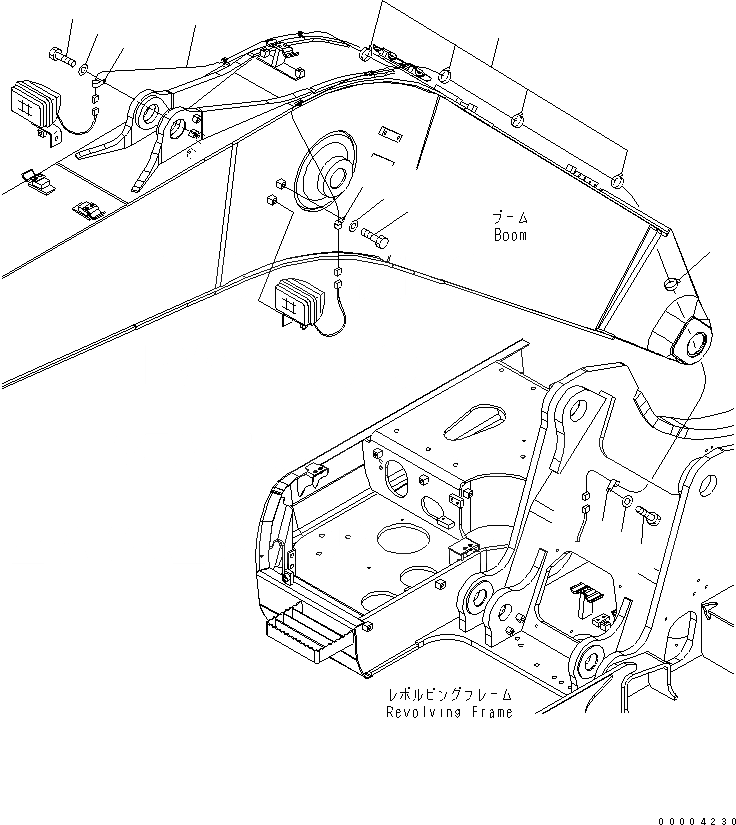 ブーム
Boom

レボルビングフレーム
Revolving Frame

00004230