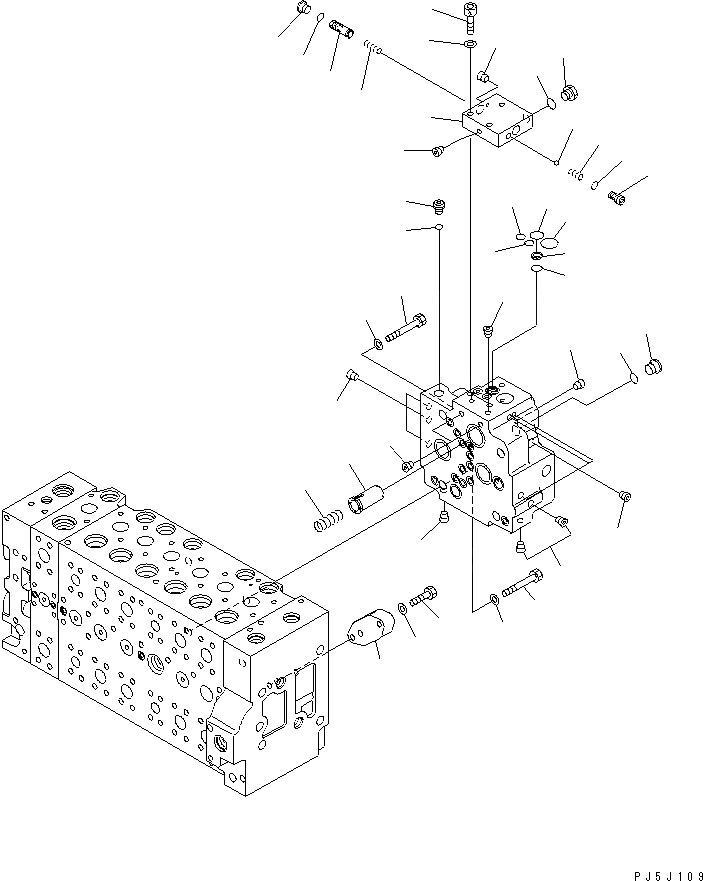 PJ5J109