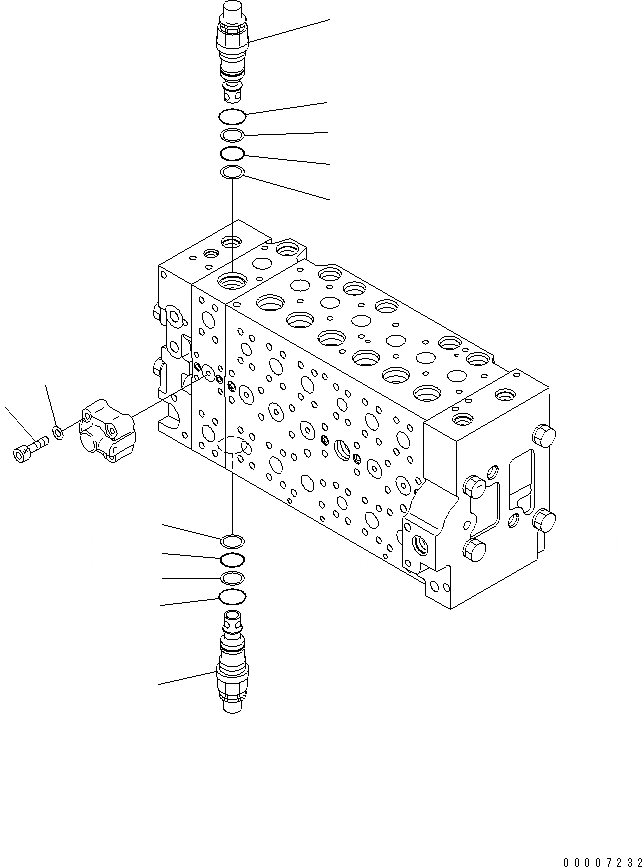 00007232