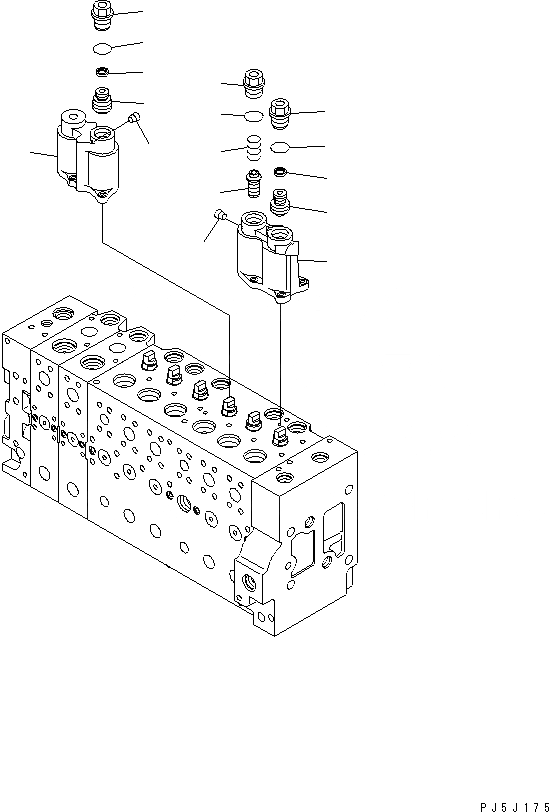 PJ5J175