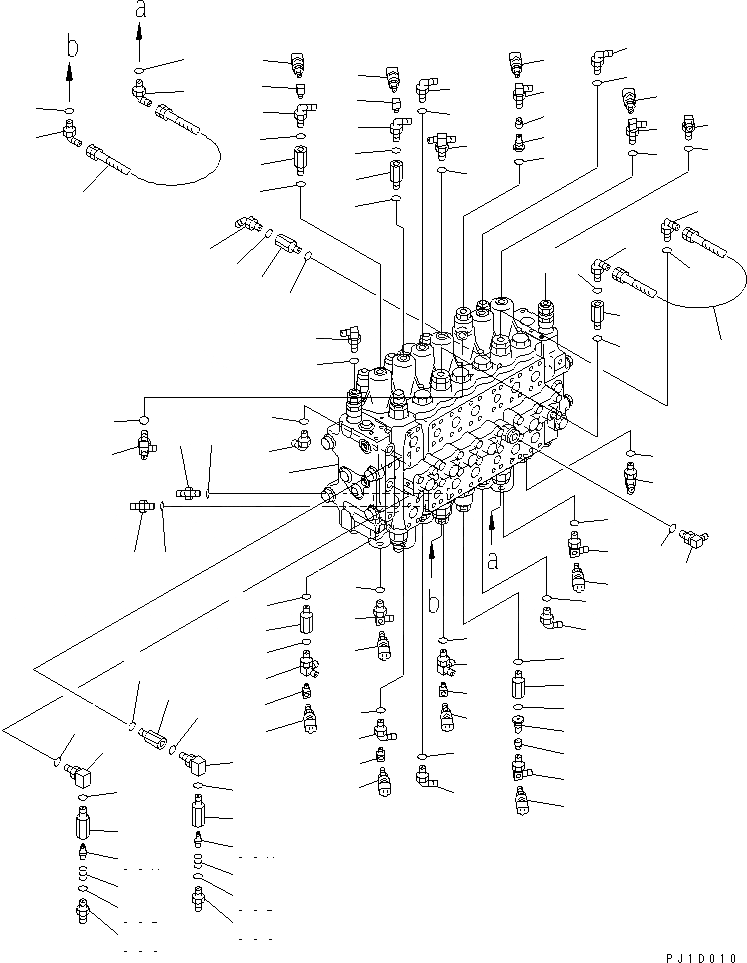 a
b
a
b
PJ1D010