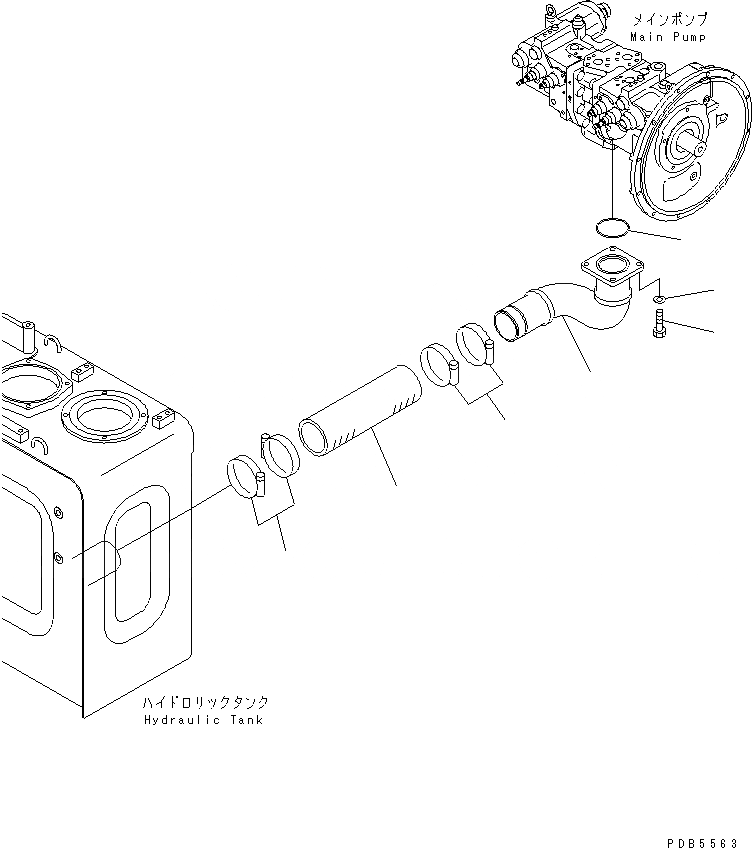 メインポンプ
Main Pump

ハイドロリックタンク
Hydraulic Tank

PDB5563