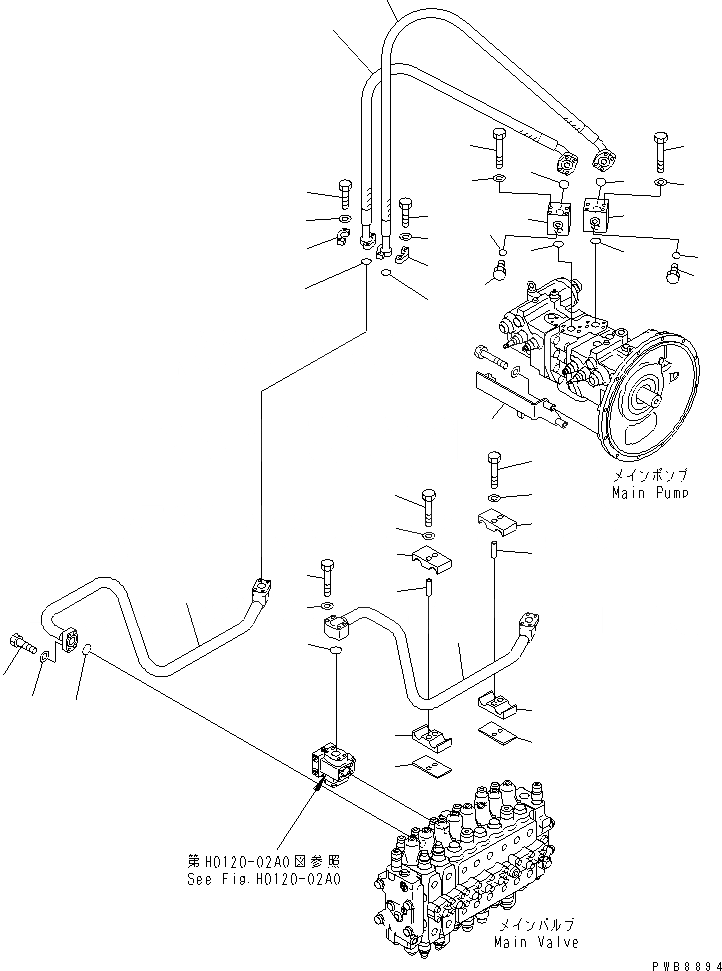 メインポンプ
Main Pump

第H0120-02A0図参照
See Fig.H0120-02A0

メインバルブ
Main Valve

PWB8894