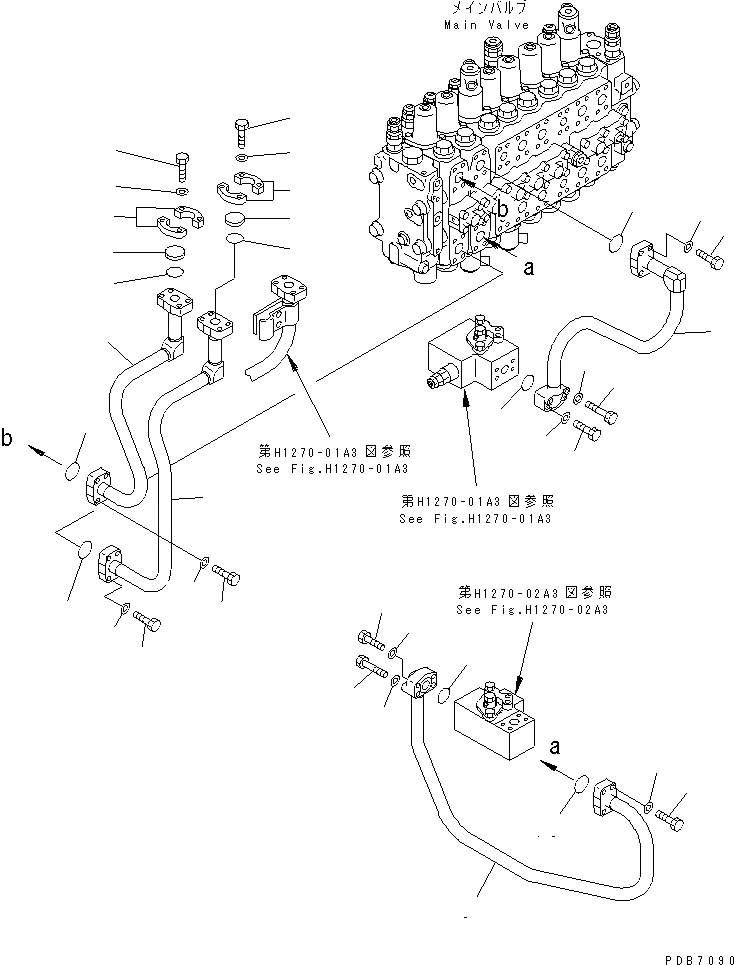 メインバルブ
Main Valve

b

a

b

第H1270-01A3 図参照
See Fig.H1270-01A3

第H1270-01A3 図参照
See Fig.H1270-01A3

第H1270-02A3 図参照
See Fig.H1270-02A3

a

PDB7090