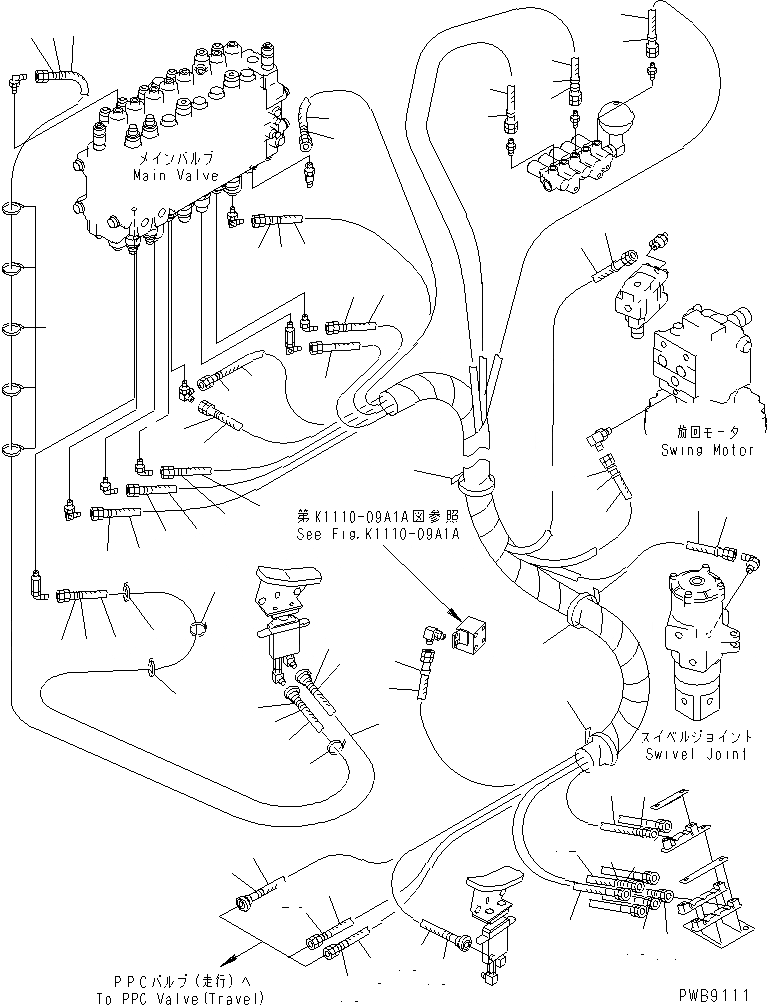 メインバルブ
Main Valve

旋回モータ
Swing Motor

第K1110-09A1A図参照
See Fig.K1110-09A1A

スイベルジョイント
Swivel Joint

PPCバルブ(走行)へ
To PPC Valve(Travel)

PWB9111