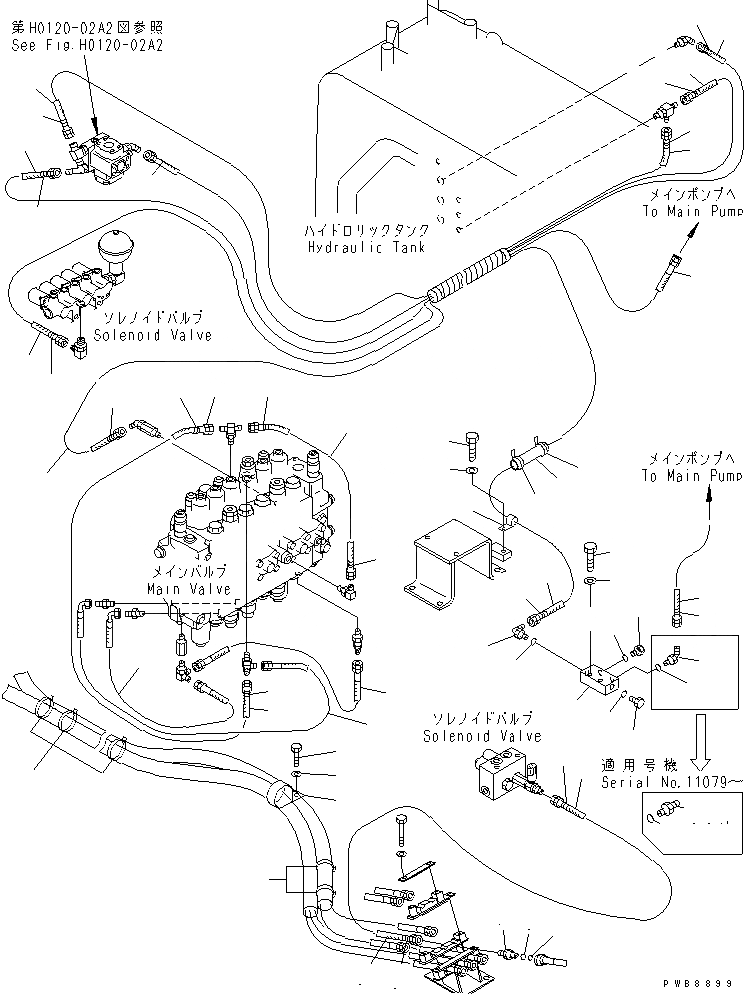 第H0120-02A2図参照
See Fig.H0120-02A2

ハイドロリックタンク
Hydraulic Tank

メインポンプへ
To Main Pump

ソレノイドバルブ
Solenoid Valve

メインポンプへ
To Main Pump

メインバルブ
Main Valve

ソレノイドバルブ
Solenoid Valve

適用号機
Serial No.11079～

PWB8899